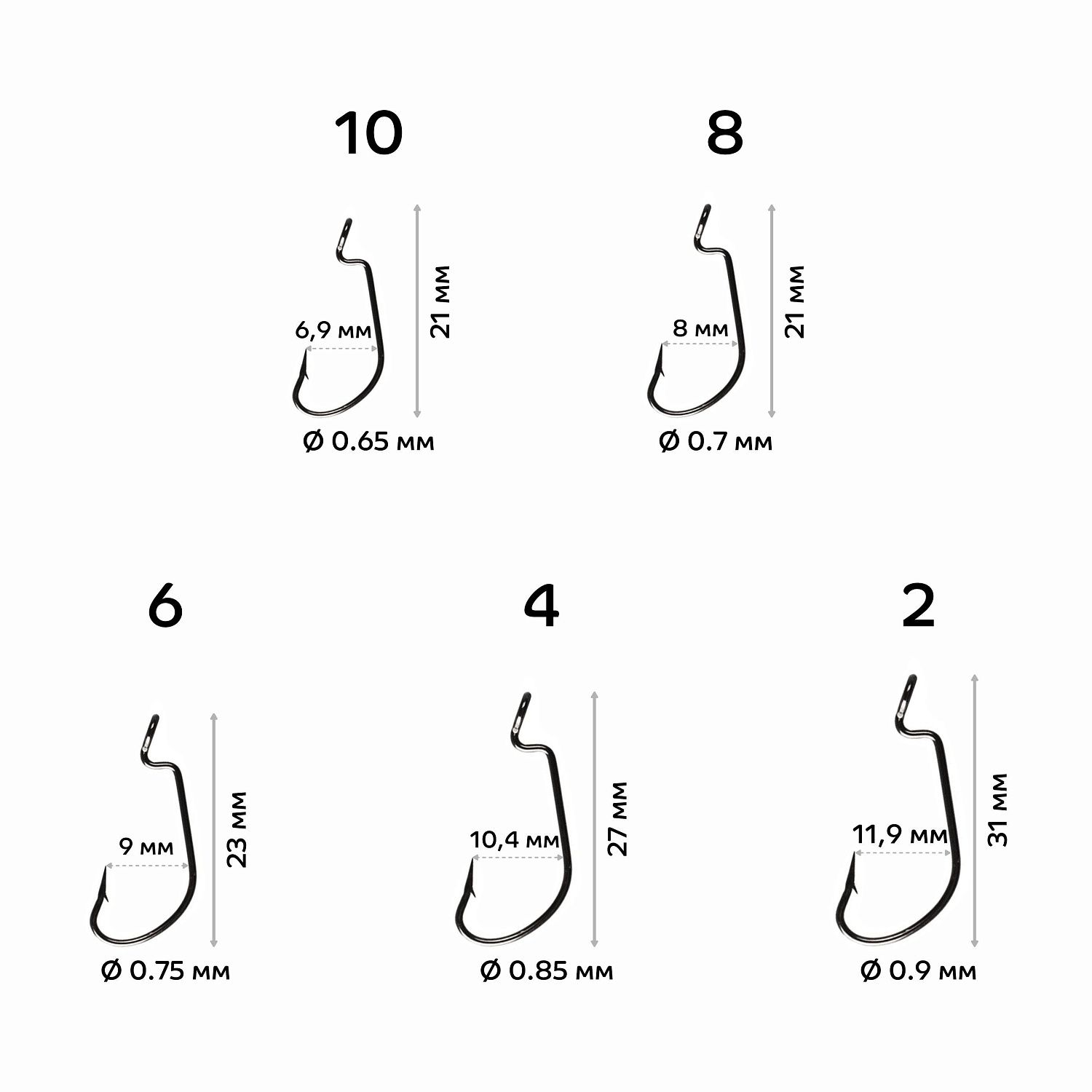 10

6,9 мм

21 мм

Ø 0.65 мм

8

8 мм

21 мм

Ø 0.7 мм

6

9 мм

23 мм

Ø 0.75 мм

4

10,4 мм

27 мм

Ø 0.85 мм

2

11,9 мм

31 мм

Ø 0.9 мм