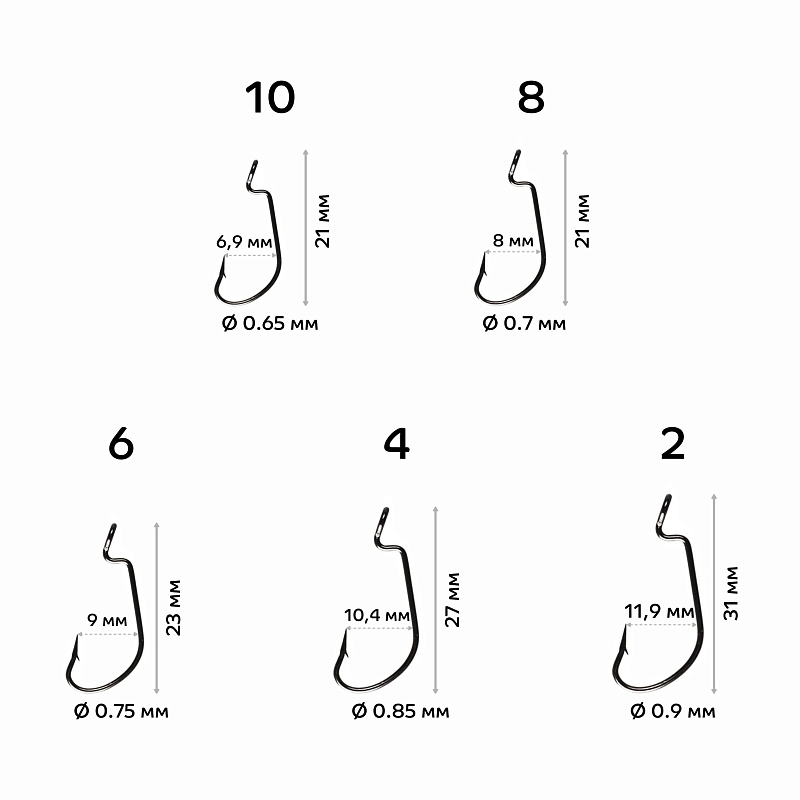 10

6,9 мм

21 мм

Ø 0.65 мм

8

8 мм

21 мм

Ø 0.7 мм

6

9 мм

23 мм

Ø 0.75 мм

4

10,4 мм

27 мм

Ø 0.85 мм

2

11,9 мм

31 мм

Ø 0.9 мм