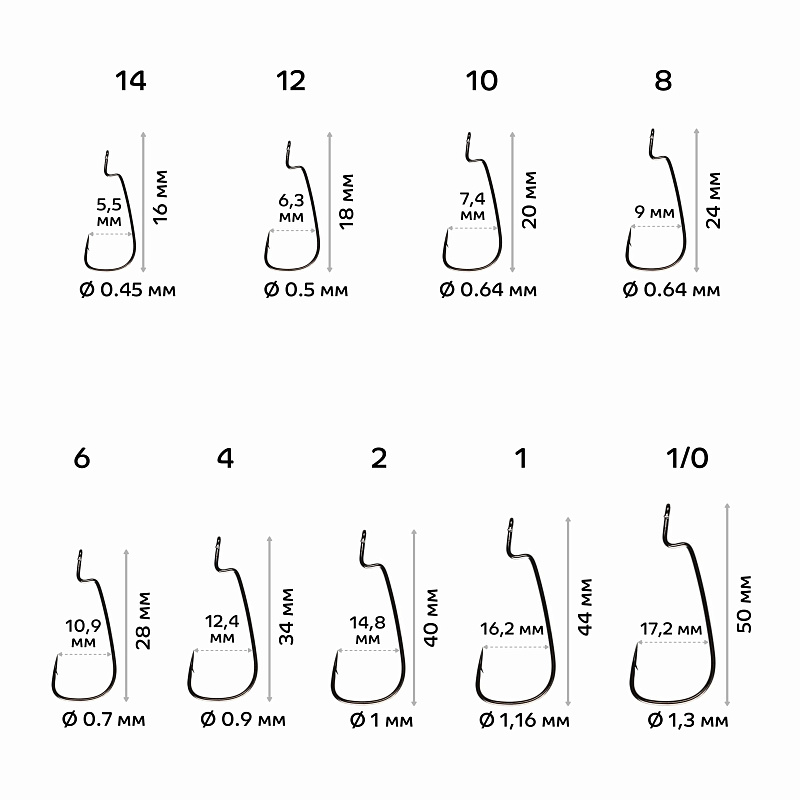 14
5,5 мм
16 мм
Ø 0.45 мм

12
6,3 мм
18 мм
Ø 0.5 мм

10
7,4 мм
20 мм
Ø 0.64 мм

8
9 мм
24 мм
Ø 0.64 мм

6
10,9 мм
28 мм
Ø 0.7 мм

4
12,4 мм
34 мм
Ø 0.9 мм

2
14,8 мм
40 мм
Ø 1 мм

1
16,2 мм
44 мм
Ø 1,16 мм

1/0
17,2 мм
50 мм
Ø 1,3 мм